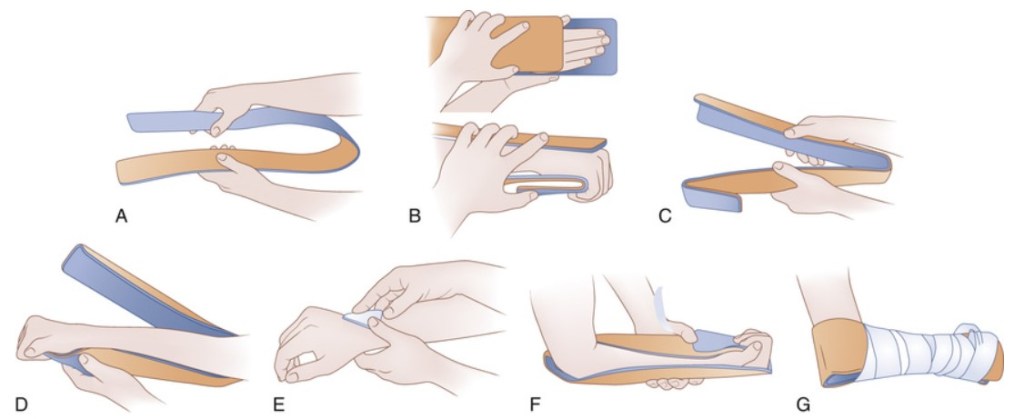 A

B

C

D

E

F

G