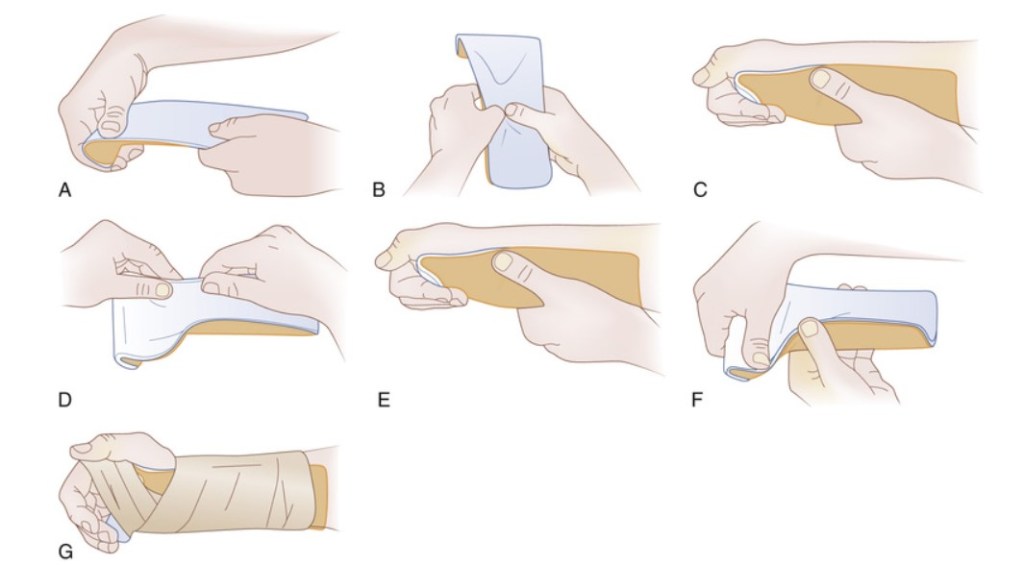 A
B
C
D
E
F
G