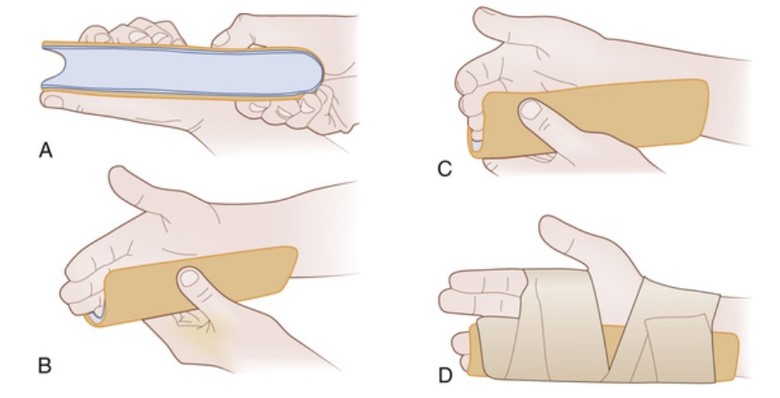 A
B
C
D