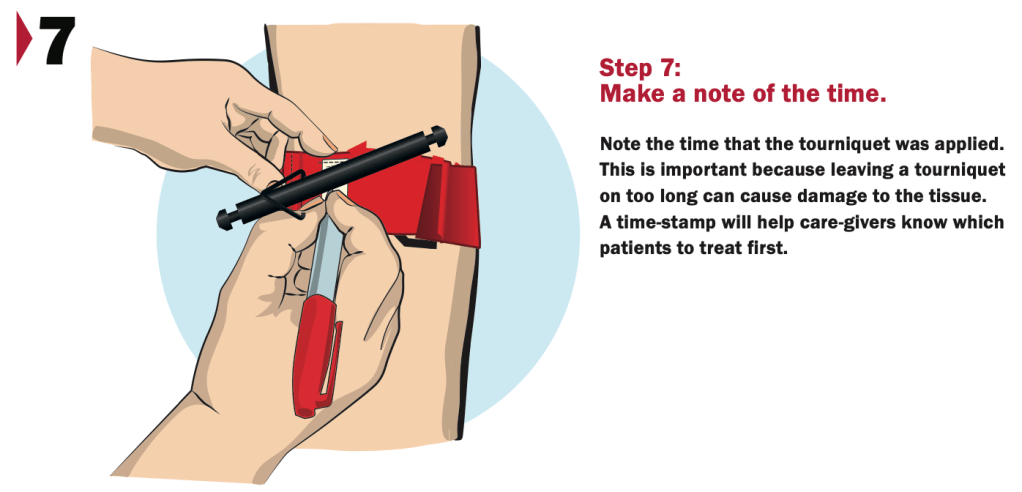 7

Step 7:
Make a note of the time.

Note the time that the tourniquet was applied. This is important because leaving a tourniquet on too long can cause damage to the tissue. A time-stamp will help care-givers know which patients to treat first.