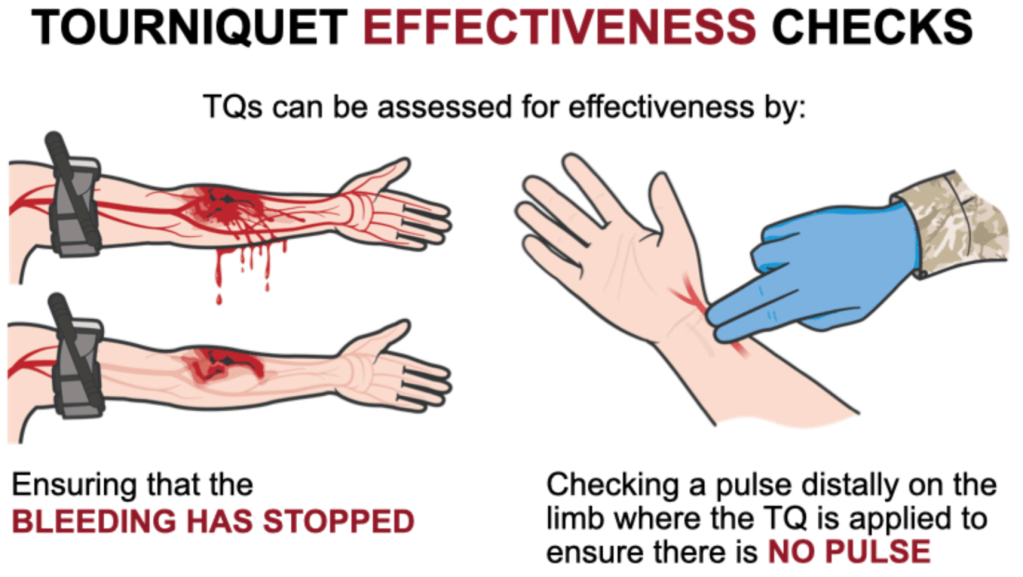 TOURNIQUET EFFECTIVENESS CHECKS

TQs can be assessed for effectiveness by:

Ensuring that the BLEEDING HAS STOPPED

Checking a pulse distally on the limb where the TQ is applied to ensure there is NO PULSE