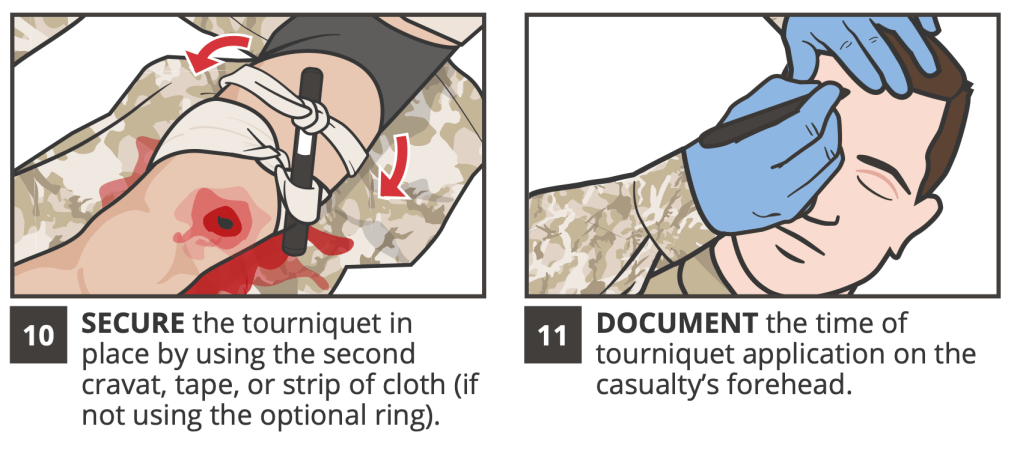 10 SECURE the tourniquet in place by using the second cravat, tape, or strip of cloth (if not using the optional ring).

11 DOCUMENT the time of tourniquet application on the casualty's forehead.